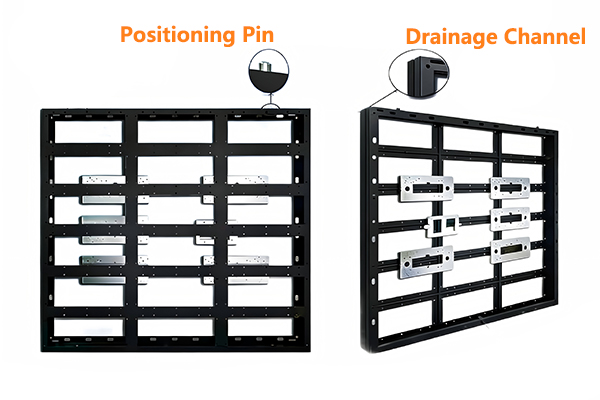 Positioning Pin

Drainage Channel